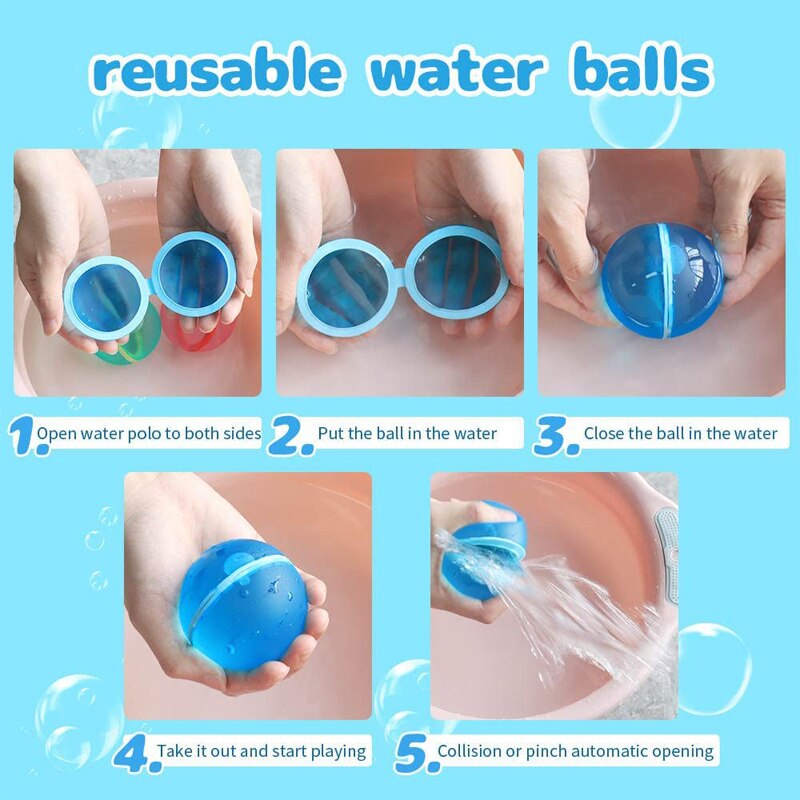 reusable water balls

1. Open water polo to both sides

2. Put the ball in the water

3. Close the ball in the water

4. Take it out and start playing

5. Collision or pinch automatic opening